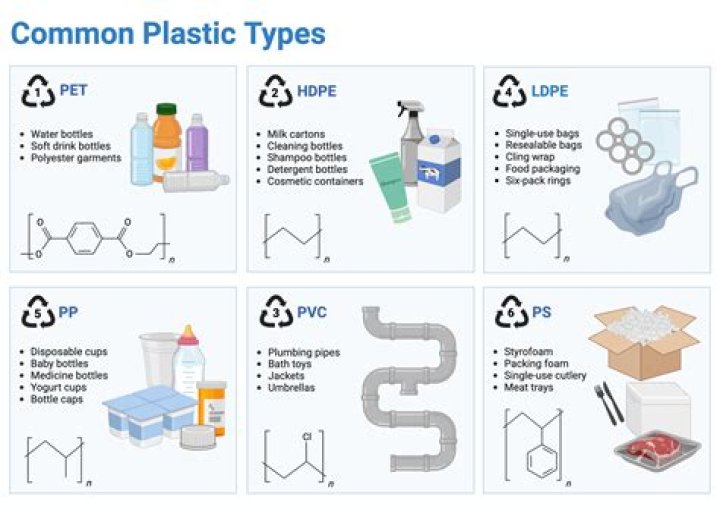 Common Plastic Types

1 PET

- Water bottles
- Soft drink bottles
- Polyester garments

O O O O n

2 HDPE

- Milk cartons
- Cleaning bottles
- Shampoo bottles
- Detergent bottles
- Cosmetic containers

n

4 LDPE

- Single-use bags
- Resealable bags
- Cling wrap
- Food packaging
- Six-pack rings

n

5 PP

- Disposable cups
- Baby bottles
- Medicine bottles
- Yogurt cups
- Bottle caps

n

3 PVC

- Plumbing pipes
- Bath toys
- Jackets
- Umbrellas

Cl n

6 PS

- Styrofoam
- Packing foam
- Single-use cutlery
- Meat trays

n