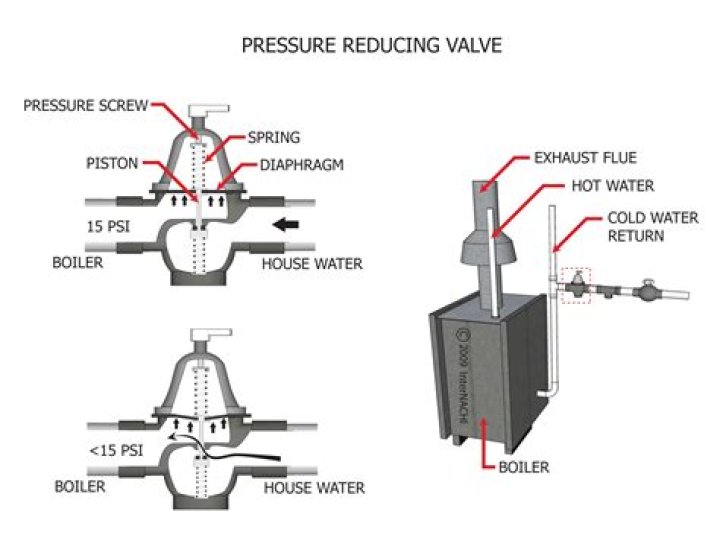 PRESSURE REDUCING VALVE

PRESSURE SCREW
SPRING
PISTON
DIAPHRAGM
15 PSI
BOILER
HOUSE WATER

<15 PSI
BOILER
HOUSE WATER

EXHAUST FLUE
HOT WATER
COLD WATER RETURN
© 2009 InterNACHI
BOILER