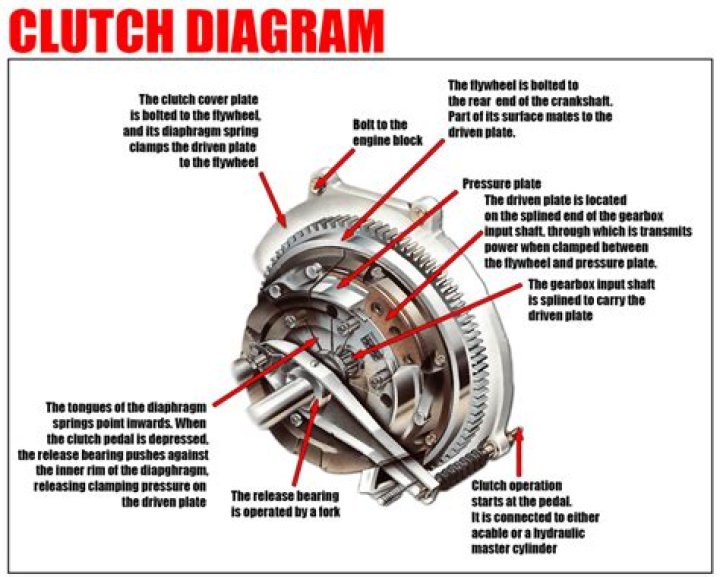 CLUTCH DIAGRAM

The clutch cover plate is bolted to the flywheel, and its diaphragm spring clamps the driven plate to the flywheel

Bolt to the engine block

The flywheel is bolted to the rear end of the crankshaft. Part of its surface mates to the driven plate.

Pressure plate

The driven plate is located on the splined end of the gearbox input shaft, through which is transmits power when clamped between the flywheel and pressure plate.

The gearbox input shaft is splined to carry the driven plate

The tongues of the diaphragm springs point inwards. When the clutch pedal is depressed, the release bearing pushes against the inner rim of the diapghragm, releasing clamping pressure on the driven plate

The release bearing is operated by a fork

Clutch operation starts at the pedal. It is connected to either acable or a hydraulic master cylinder